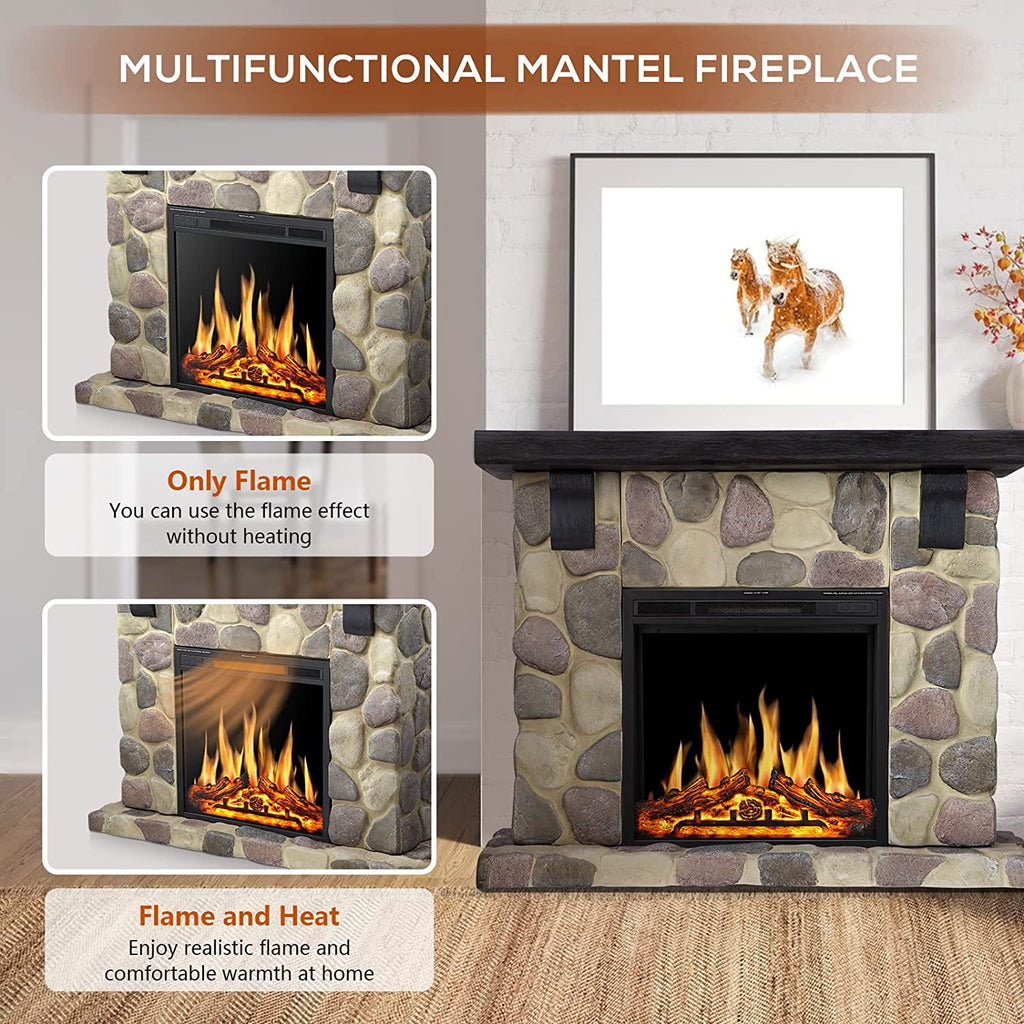 MULTIFUNCTIONAL MANTEL FIREPLACE

Only Flame
You can use the flame effect without heating

Flame and Heat
Enjoy realistic flame and comfortable warmth at home