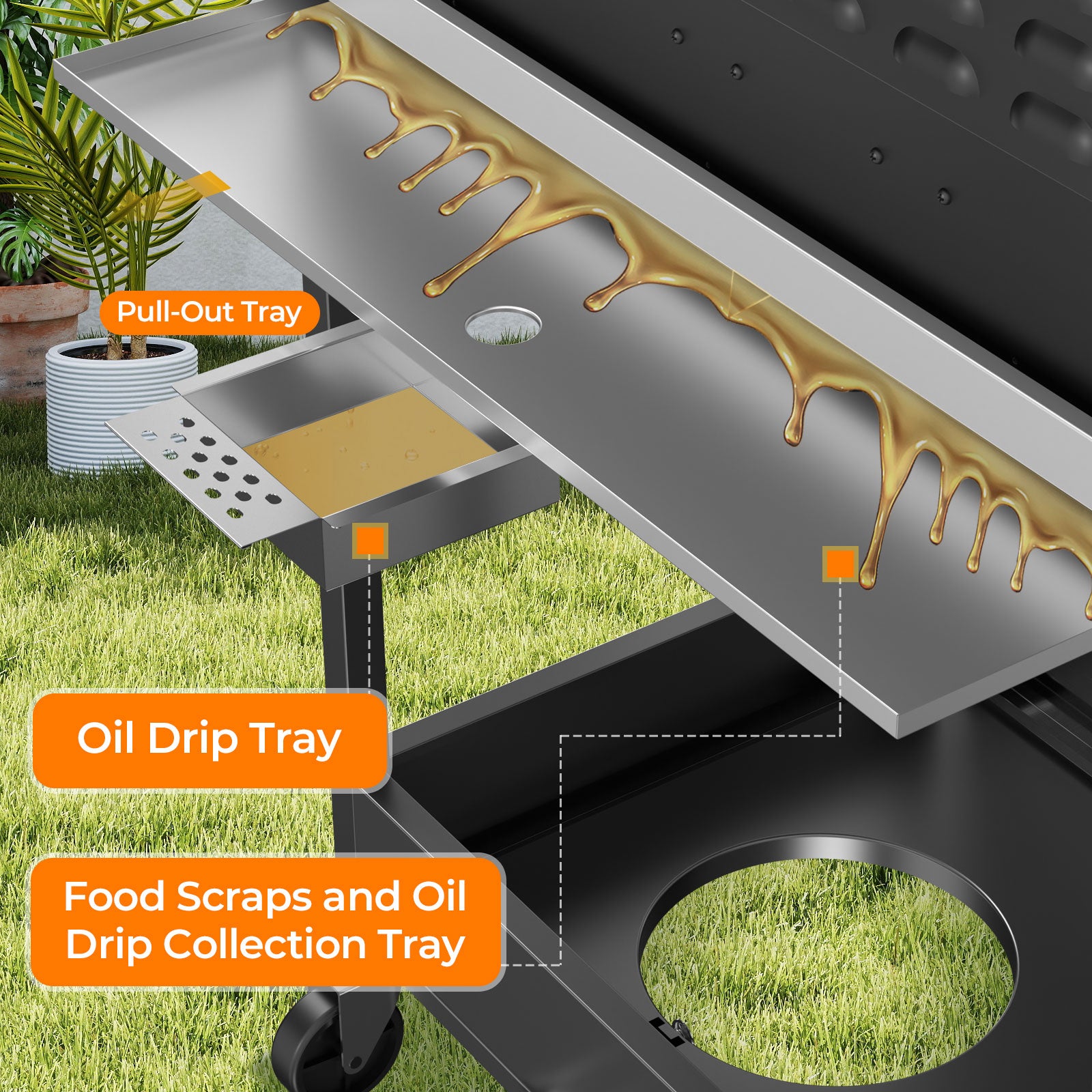 Pull-Out Tray

Oil Drip Tray

Food Scraps and Oil Drip Collection Tray