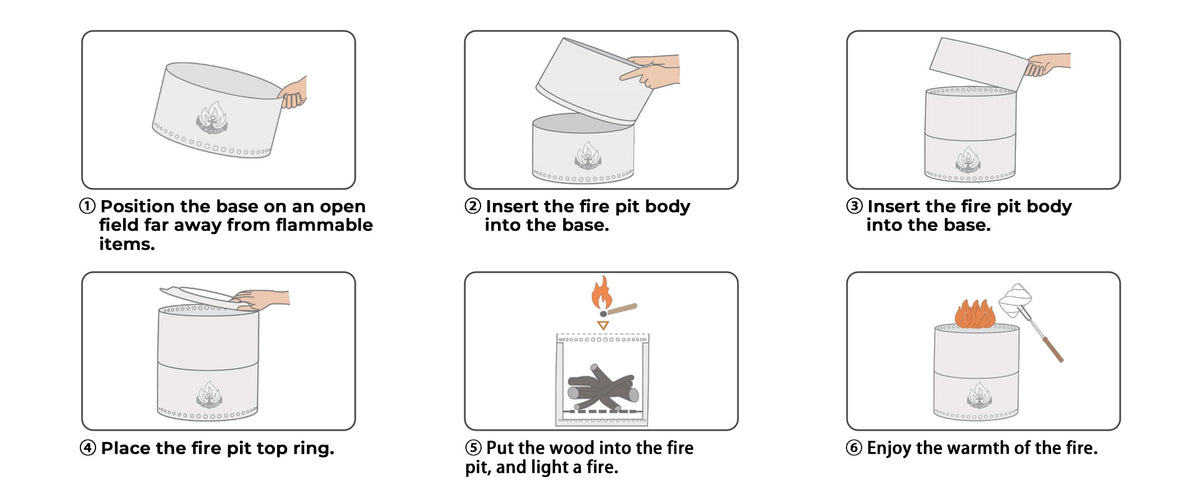 ① Position the base on an open field far away from flammable items.

② Insert the fire pit body into the base.

③ Insert the fire pit body into the base.

④ Place the fire pit top ring.

⑤ Put the wood into the fire pit, and light a fire.

⑥ Enjoy the warmth of the fire.